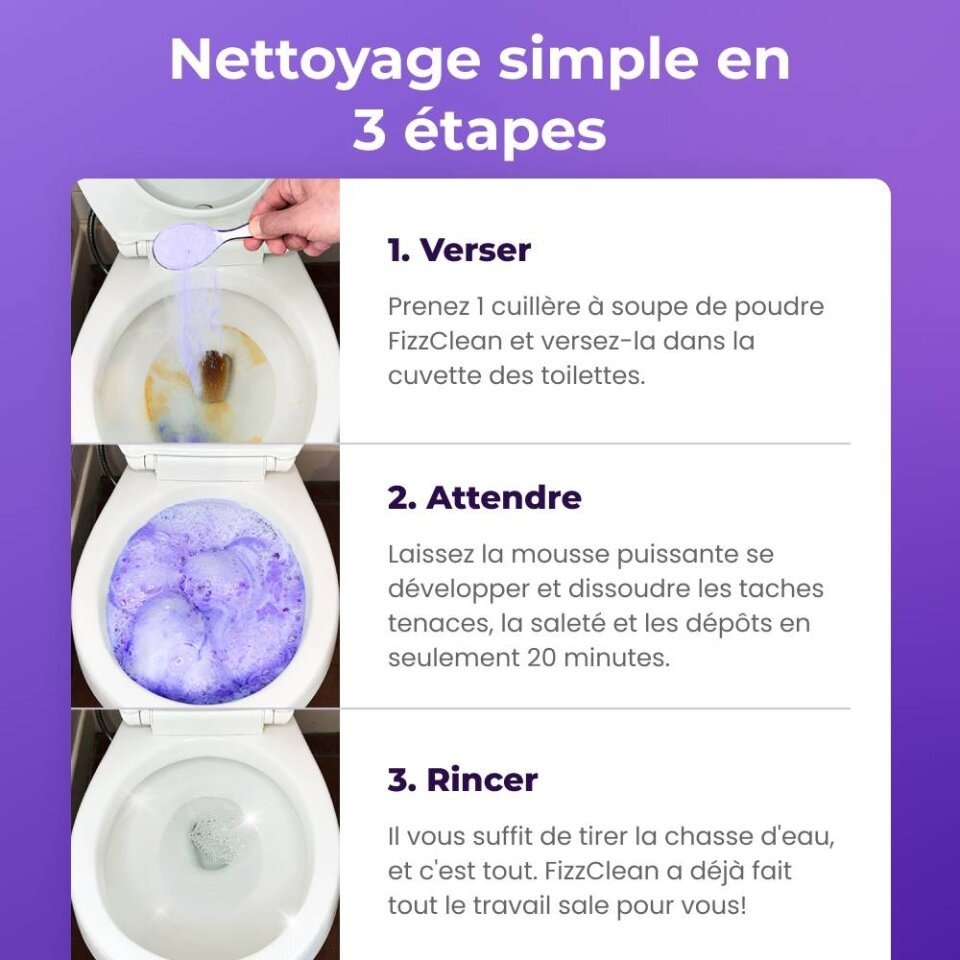 Nettoyage simple en 3 étapes

1. Verser

Prenez 1 cuillère à soupe de poudre FizzClean et versez-la dans la cuvette des toilettes.

2. Attendre

Laissez la mousse puissante se développer et dissoudre les taches tenaces, la saleté et les dépôts en seulement 20 minutes.

3. Rincer

Il vous suffit de tirer la chasse d'eau, et c'est tout. FizzClean a déjà fait tout le travail sale pour vous!